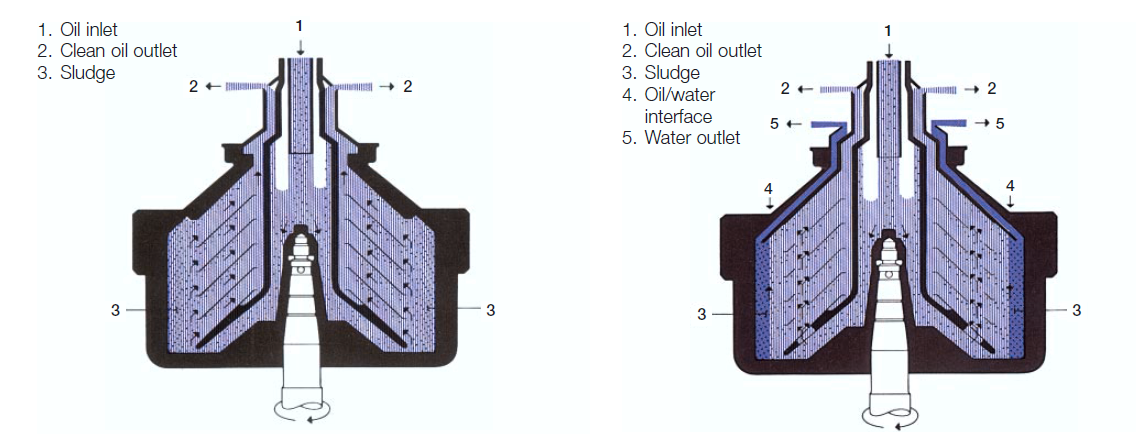 1. Oil inlet
2. Clean oil outlet
3. Sludge

1

2 ←

→ 2

3

3

1. Oil inlet
2. Clean oil outlet
3. Sludge
4. Oil/water interface
5. Water outlet

1

2 ←

→ 2

5 ←

→ 5

4

4

3

3